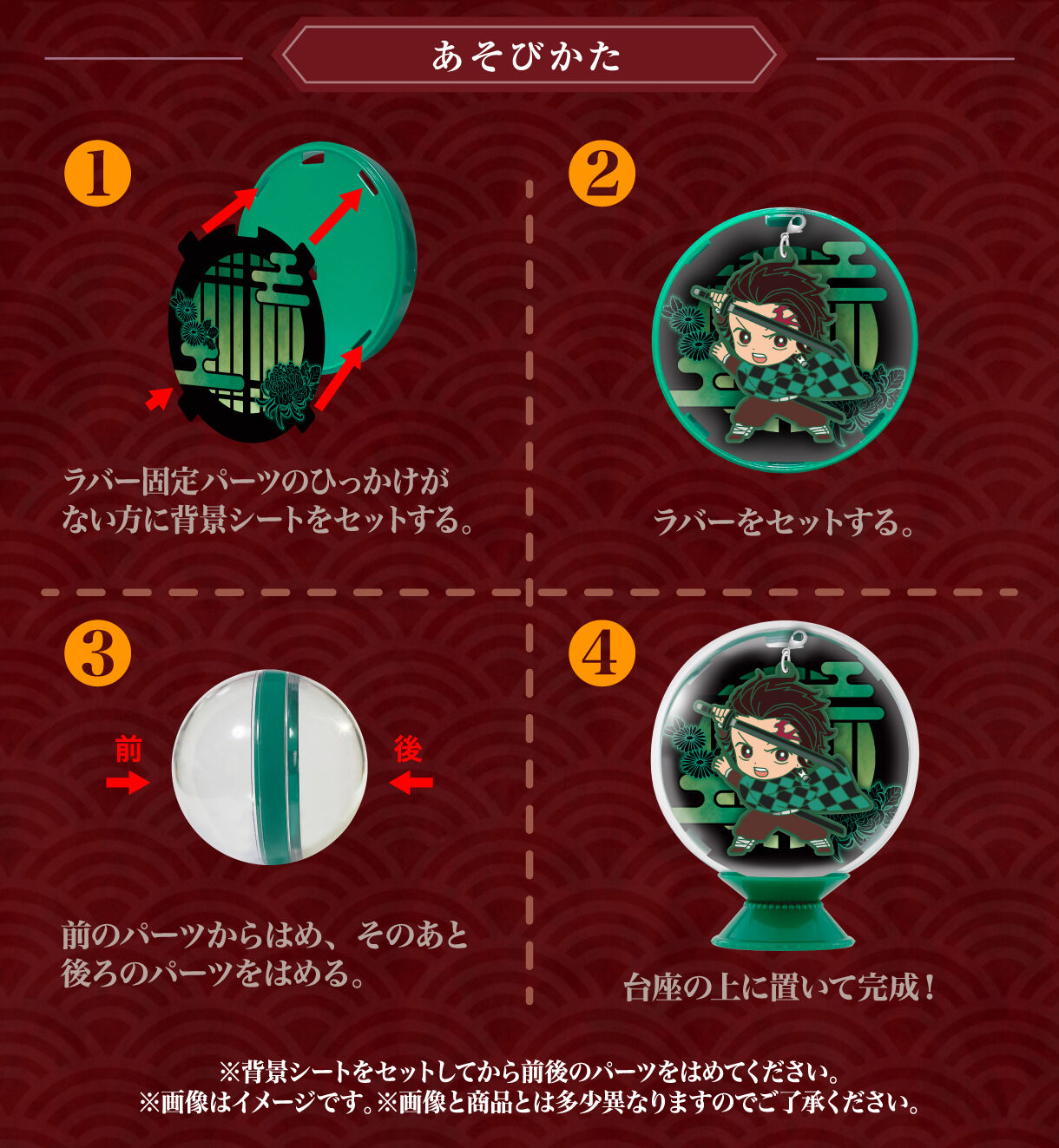 あそびかた

1

ラバー固定パーツのひっかけがない方に背景シートをセットする。

2

ラバーをセットする。

3

前

後

前のパーツからはめ、そのあと後ろのパーツをはめる。

4

台座の上に置いて完成！

※背景シートをセットしてから前後のパーツをはめてください。
※画像はイメージです。※画像と商品とは多少異なりますのでご了承ください。