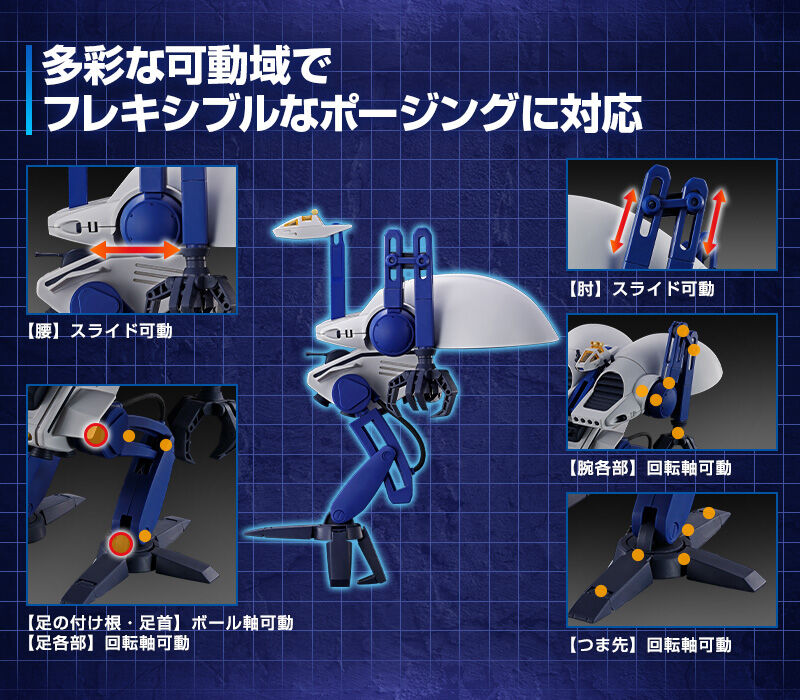 多彩な可動域で
フレキシブルなポージングに対応

【腰】スライド可動

【足の付け根・足首】ボール軸可動
【足各部】回転軸可動

【肘】スライド可動

【腕各部】回転軸可動

【つま先】回転軸可動