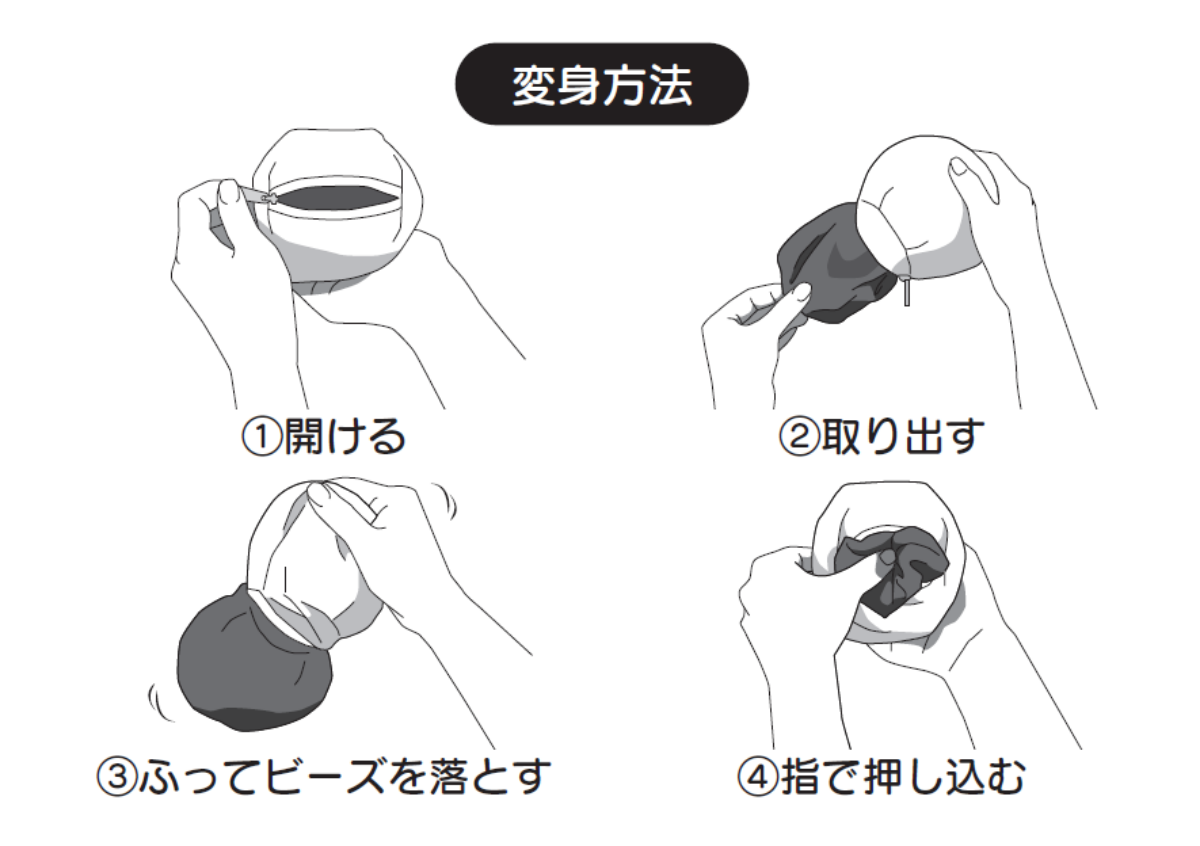 変身方法

①開ける

②取り出す

③ふってビーズを落とす

④指で押し込む