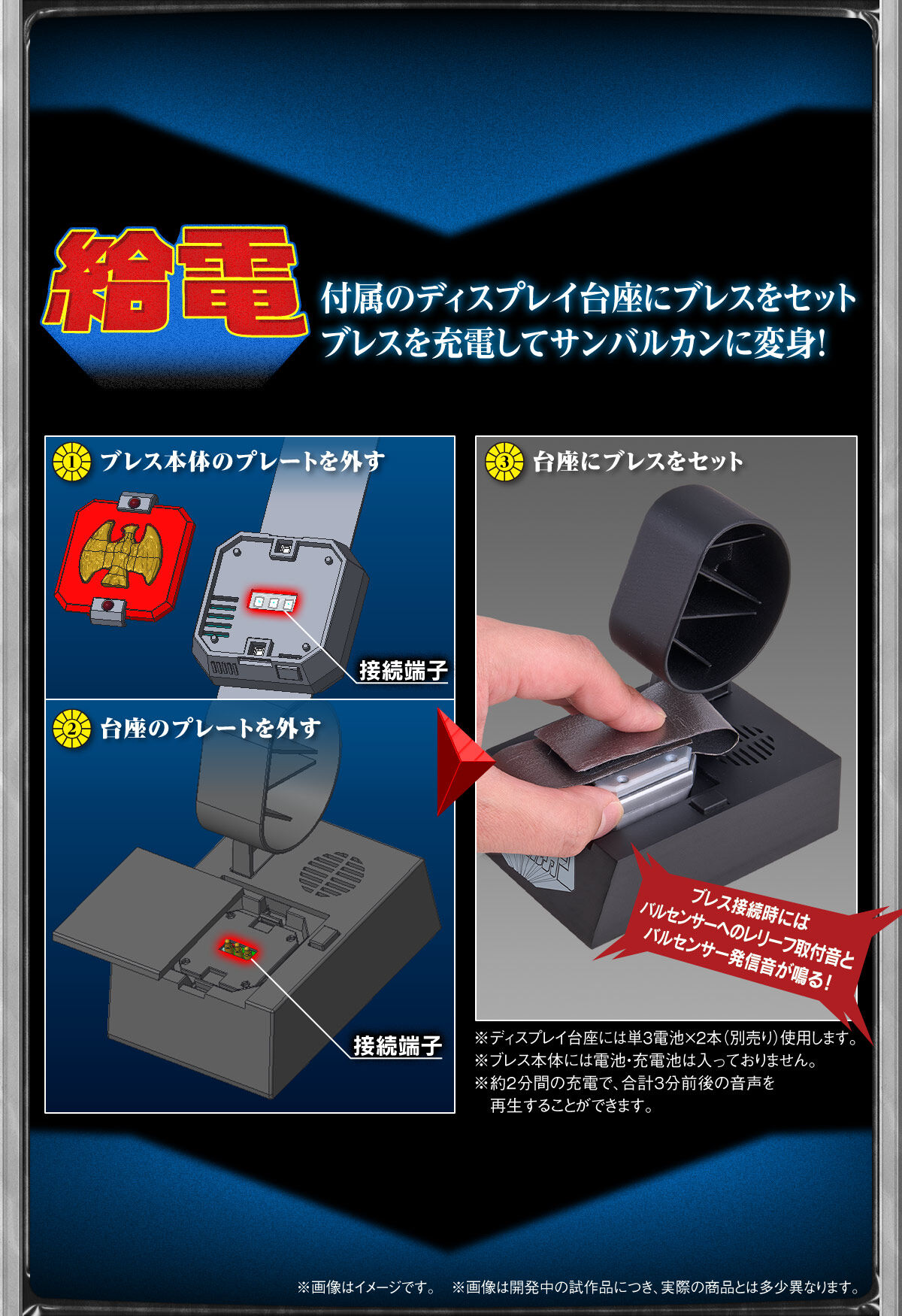 給電

付属のディスプレイ台座にブレスをセット
ブレスを充電してサンバルカンに変身!

① ブレス本体のプレートを外す

接続端子

② 台座のプレートを外す

接続端子

③ 台座にブレスをセット

ブレス接続時には
バルセンサーへのレリーフ取付音と
バルセンサー発信音が鳴る!

※ディスプレイ台座には単3電池×2本(別売り)使用します。
※ブレス本体には電池・充電池は入っておりません。
※約2分間の充電で、合計3分前後の音声を再生することができます。

※画像はイメージです。 ※画像は開発中の試作品につき、実際の商品とは多少異なります。