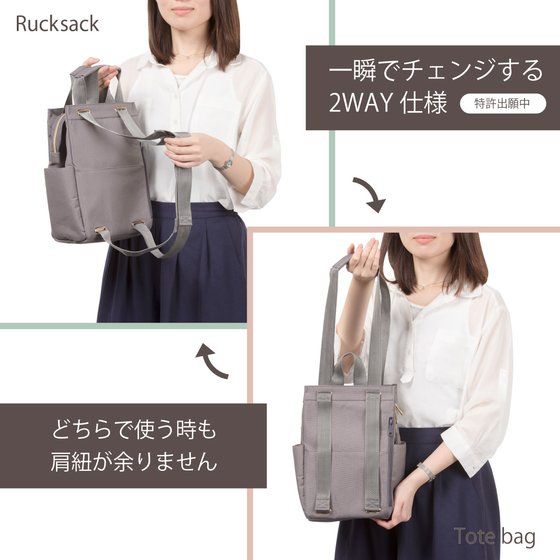 Rucksack

一瞬でチェンジする
2WAY 仕様 特許出願中

どちらで使う時も
肩紐が余りません

Tote bag