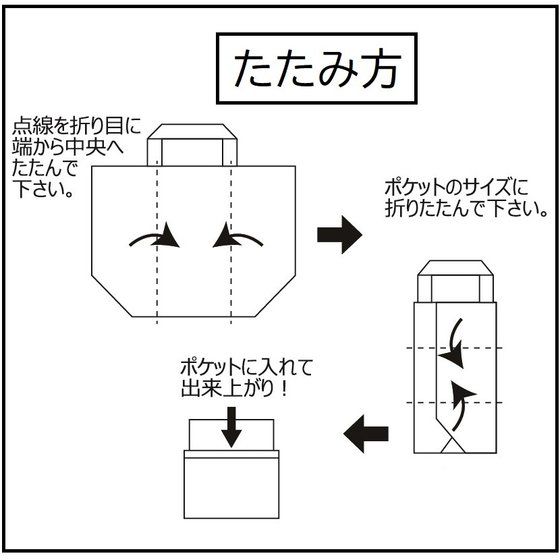 たたみ方

点線を折り目に端から中央へたたんで下さい。

ポケットのサイズに折りたたんで下さい。

ポケットに入れて出来上がり！