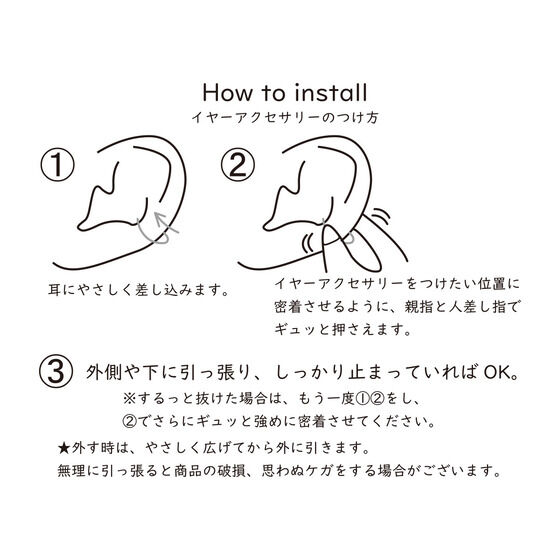 How to install
イヤーアクセサリーのつけ方

①

耳にやさしく差し込みます。

②

イヤーアクセサリーをつけたい位置に密着させるように、親指と人差し指でギュッと押さえます。

③ 外側や下に引っ張り、しっかり止まっていれば OK。
※するっと抜けた場合は、もう一度①②をし、②でさらにギュッと強めに密着させてください。

★外す時は、やさしく広げてから外に引きます。
無理に引っ張ると商品の破損、思わぬケガをする場合がございます。