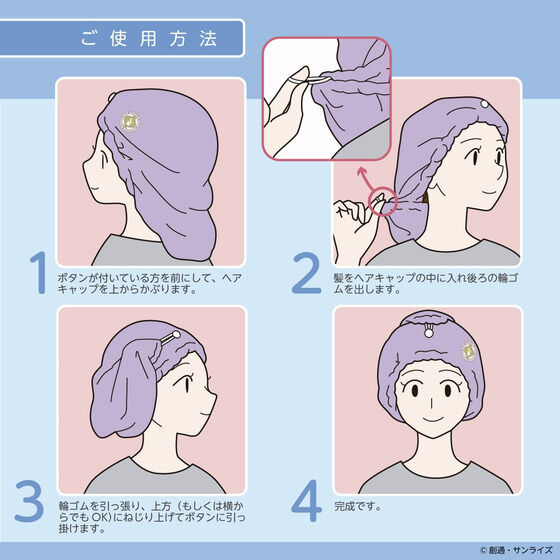 ご使用方法

1
ボタンが付いている方を前にして、ヘアキャップを上からかぶります。

2
髪をヘアキャップの中に入れ後ろの輪ゴムを出します。

3
輪ゴムを引っ張り、上方（もしくは横からでもOK)にねじり上げてボタンに引っ掛けます。

4
完成です。

© 創通・サンライズ