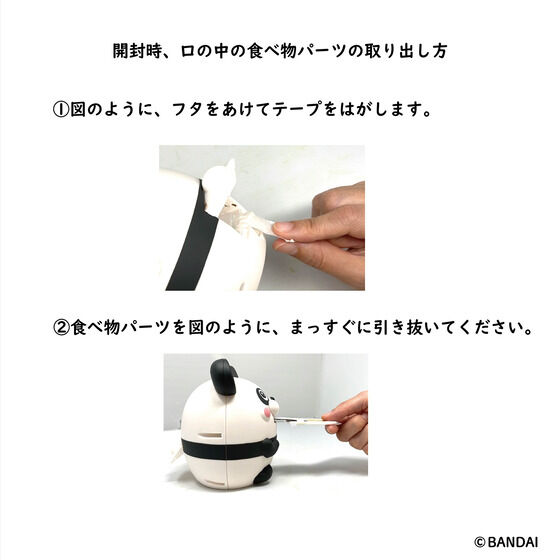 開封時、口の中の食べ物パーツの取り出し方

①図のように、フタをあけてテープをはがします。

②食べ物パーツを図のように、まっすぐに引き抜いてください。

©BANDAI