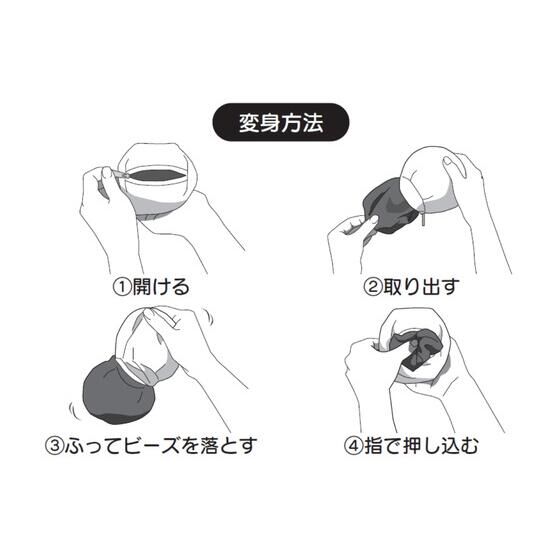 変身方法

①開ける

②取り出す

③ふってビーズを落とす

④指で押し込む