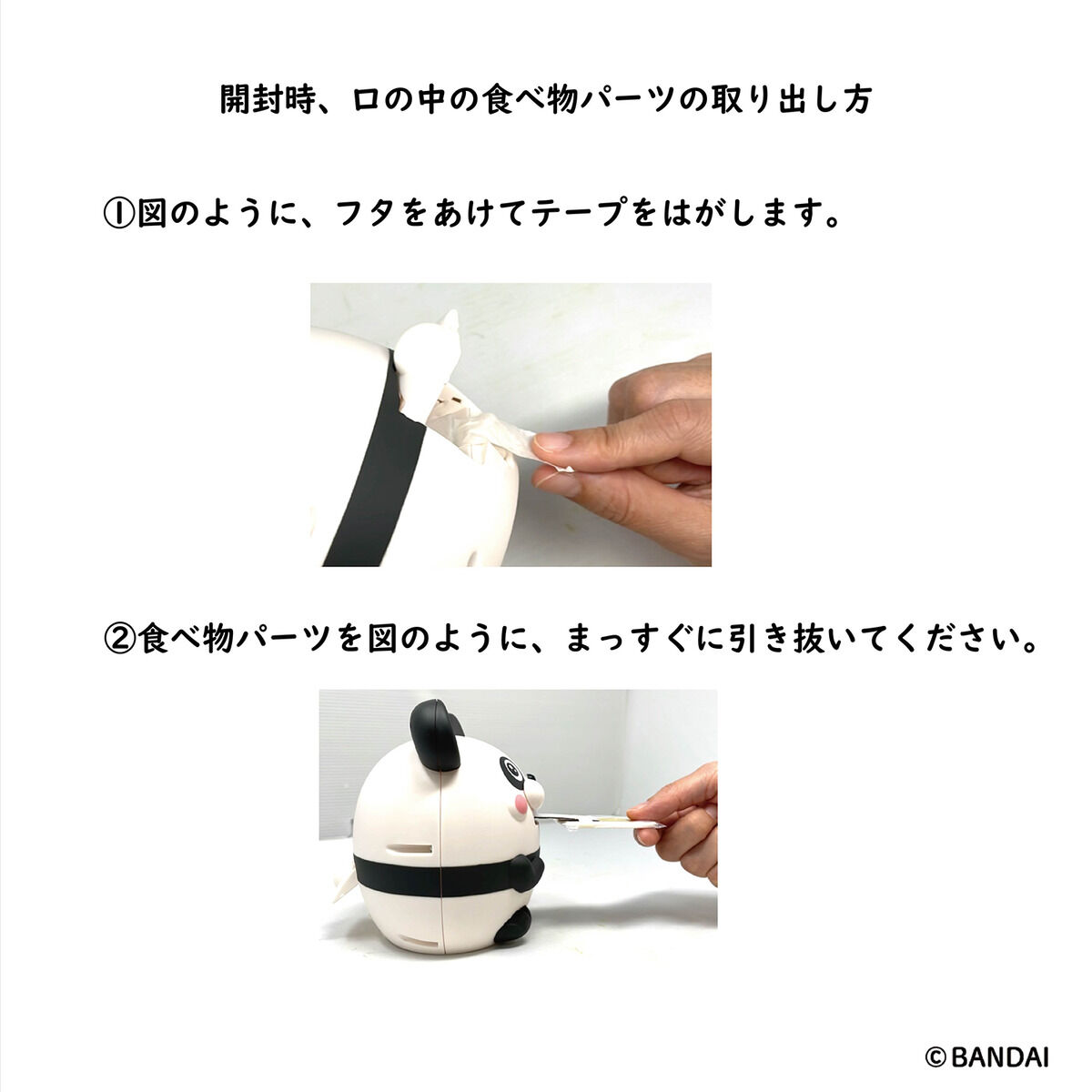 開封時、口の中の食べ物パーツの取り出し方

①図のように、フタをあけてテープをはがします。

②食べ物パーツを図のように、まっすぐに引き抜いてください。

©BANDAI