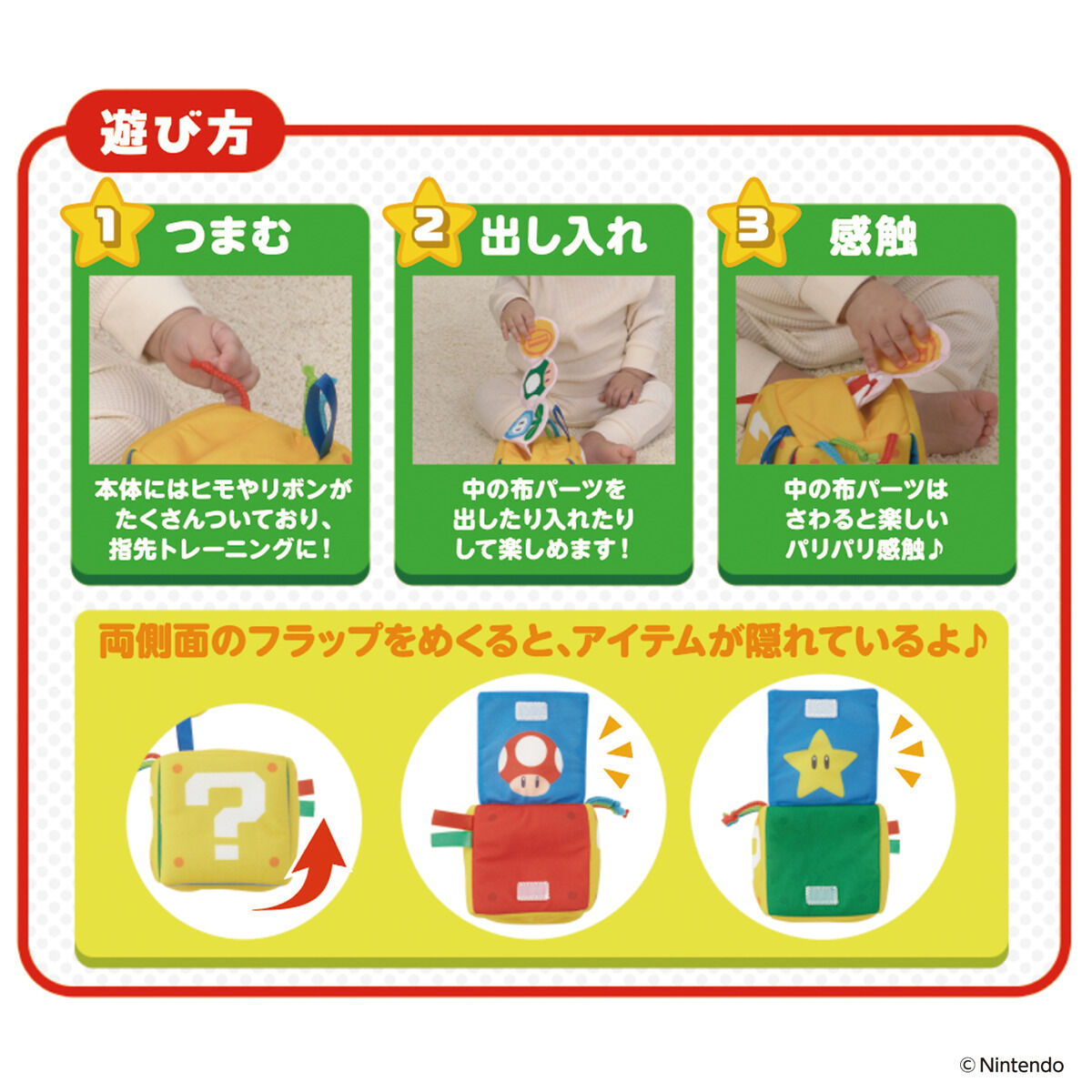 遊び方

1 つまむ

本体にはヒモやリボンがたくさんついており、指先トレーニングに！

2 出し入れ

中の布パーツを出したり入れたりして楽しめます！

3 感触

中の布パーツはさわると楽しいパリパリ感触♪

両側面のフラップをめくると、アイテムが隠れているよ♪

?

© Nintendo